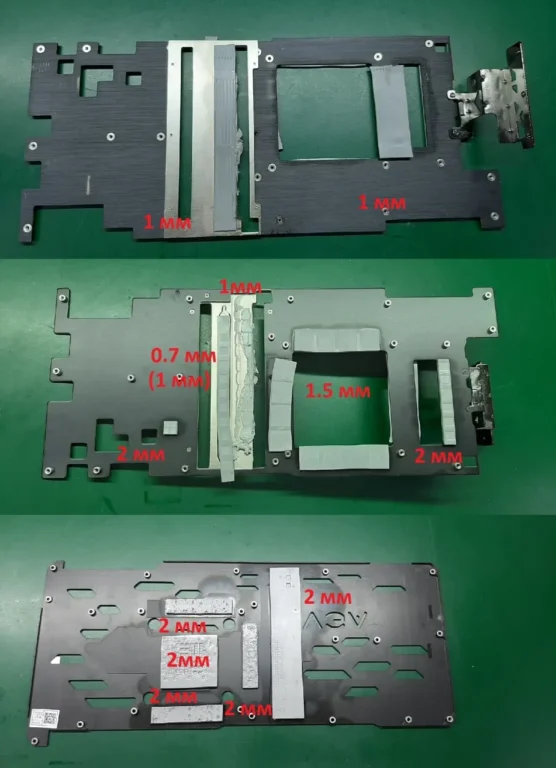 1 мм

1 мм

1мм

0.7 мм
(1 мм)

1.5 мм

2 мм

2 мм

2 мм

2 мм

2мм

2 мм

2 мм